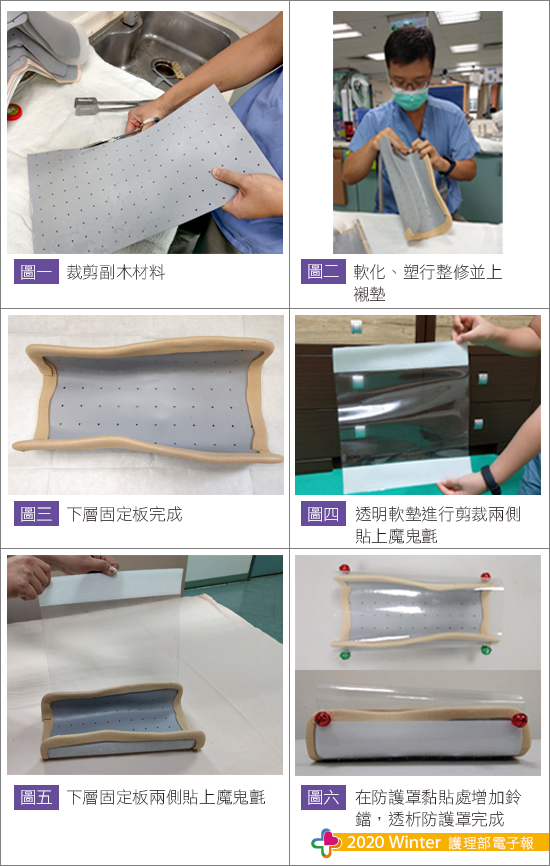 圖一 裁剪副木材料

圖二 軟化、塑行整修並上襯墊

圖三 下層固定板完成

圖四 透明軟墊進行剪裁兩側貼上魔鬼氈

圖五 下層固定板兩側貼上魔鬼氈

圖六 在防護罩黏貼處增加鈴鐺，透析防護罩完成

2020 Winter 護理部電子報